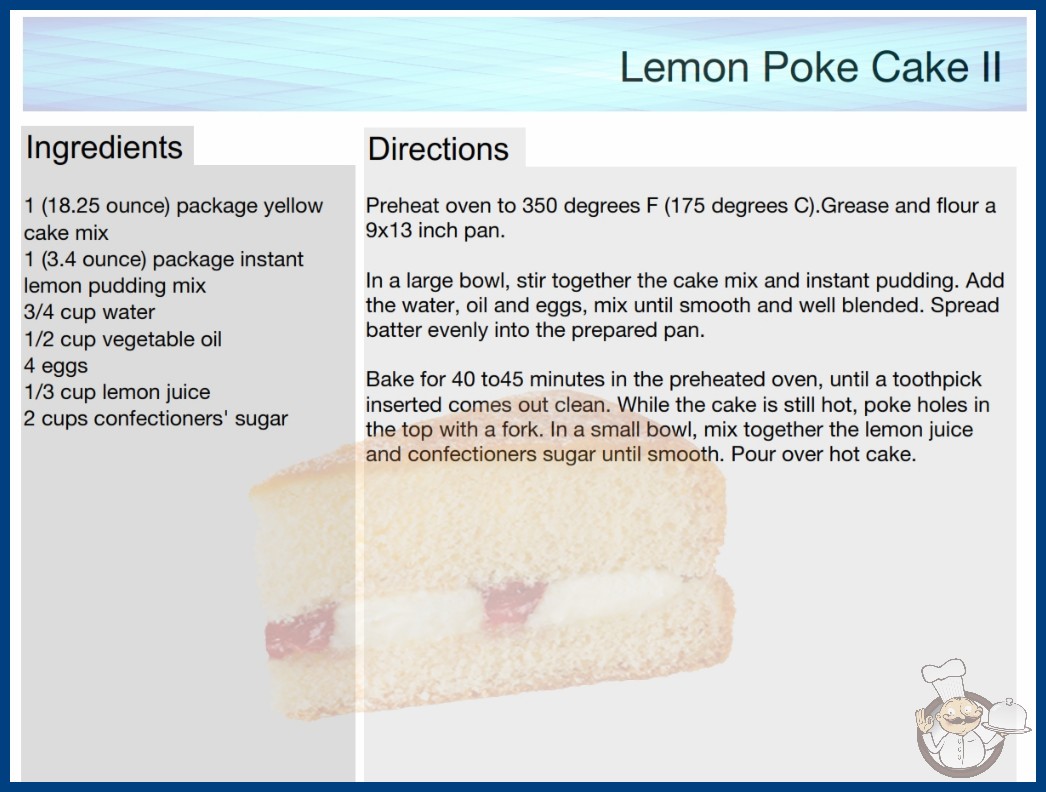 Lemon Poke Cake II

Ingredients

1 (18.25 ounce) package yellow cake mix
1 (3.4 ounce) package instant lemon pudding mix
3/4 cup water
1/2 cup vegetable oil
4 eggs
1/3 cup lemon juice
2 cups confectioners' sugar

Directions

Preheat oven to 350 degrees F (175 degrees C).Grease and flour a 9x13 inch pan.

In a large bowl, stir together the cake mix and instant pudding. Add the water, oil and eggs, mix until smooth and well blended. Spread batter evenly into the prepared pan.

Bake for 40 to45 minutes in the preheated oven, until a toothpick inserted comes out clean. While the cake is still hot, poke holes in the top with a fork. In a small bowl, mix together the lemon juice and confectioners sugar until smooth. Pour over hot cake.